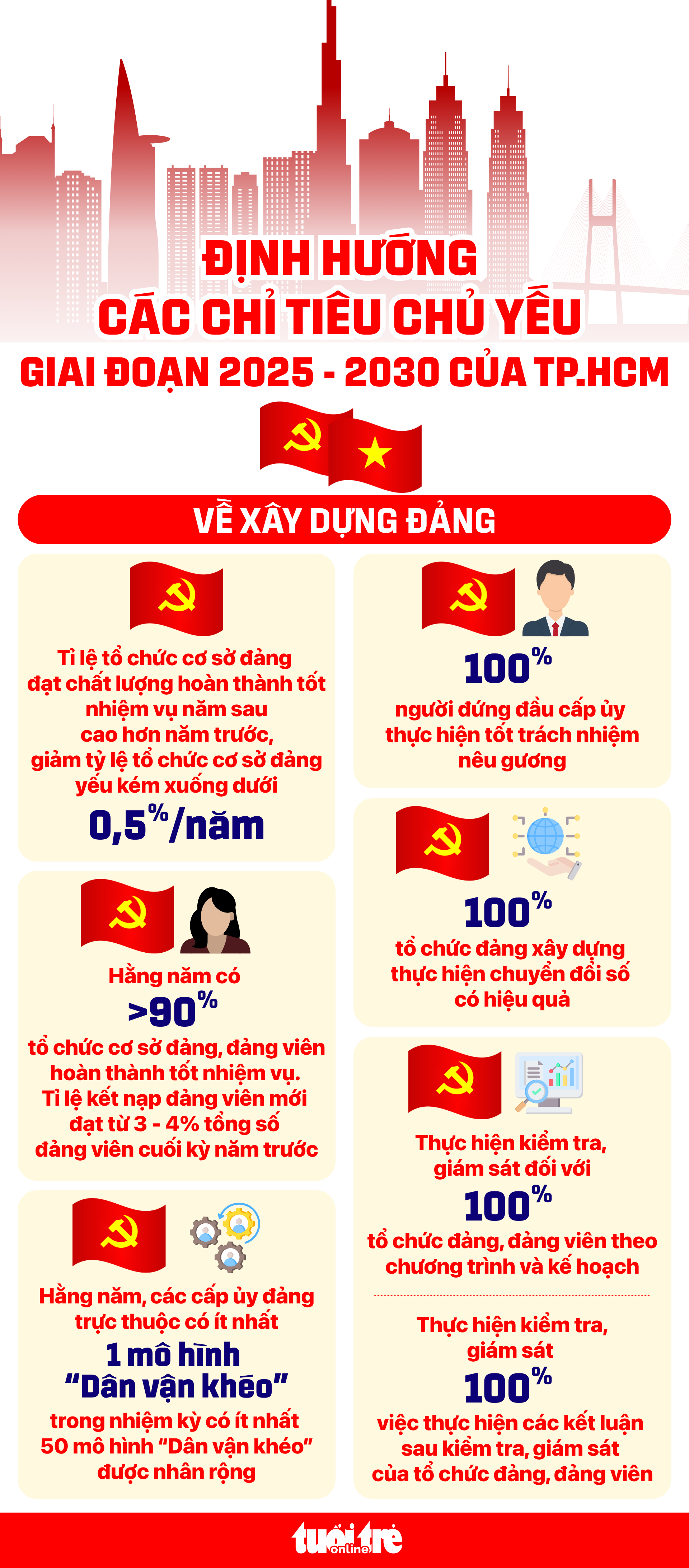 ĐỊNH HƯỚNG
CÁC CHỈ TIÊU CHỦ YẾU
GIAI ĐOẠN 2025 - 2030 CỦA TP.HCM

VỀ XÂY DỰNG ĐẢNG

Tỉ lệ tổ chức cơ sở đảng đạt chất lượng hoàn thành tốt nhiệm vụ năm sau cao hơn năm trước, giảm tỷ lệ tổ chức cơ sở đảng yếu kém xuống dưới

0,5%/năm

Hằng năm có
>90%
tổ chức cơ sở đảng, đảng viên hoàn thành tốt nhiệm vụ. Tỉ lệ kết nạp đảng viên mới đạt từ 3 - 4% tổng số đảng viên cuối kỳ năm trước

Hằng năm, các cấp ủy đảng trực thuộc có ít nhất
1 mô hình "Dân vận khéo"
trong nhiệm kỳ có ít nhất 50 mô hình "Dân vận khéo" được nhân rộng

100%
người đứng đầu cấp ủy thực hiện tốt trách nhiệm nêu gương

100%
tổ chức đảng xây dựng thực hiện chuyển đổi số có hiệu quả

Thực hiện kiểm tra, giám sát đối với
100%
tổ chức đảng, đảng viên theo chương trình và kế hoạch

Thực hiện kiểm tra, giám sát
100%
việc thực hiện các kết luận sau kiểm tra, giám sát của tổ chức đảng, đảng viên

tuổi trẻ online